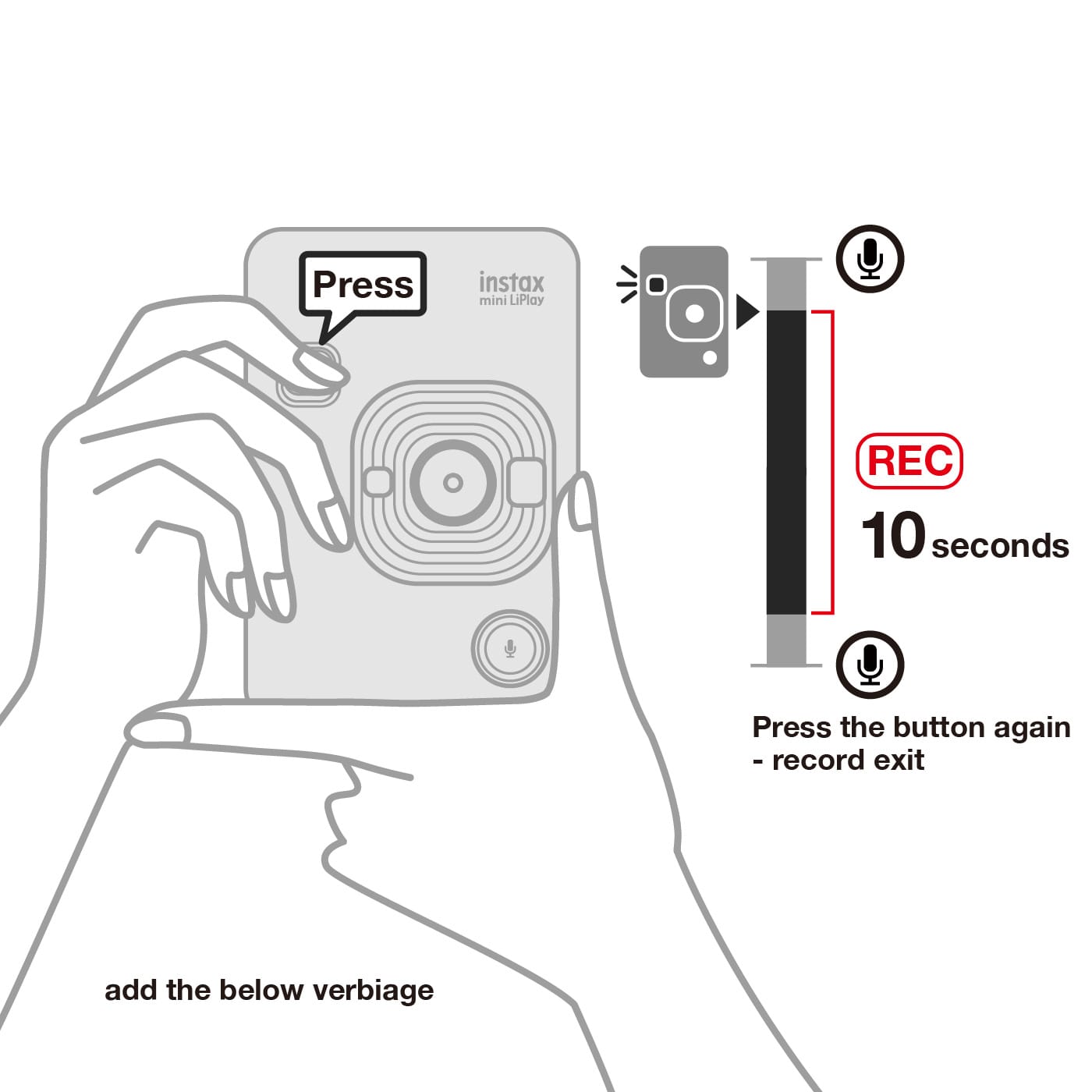 Press

instax
mini LiPlay

REC

10 seconds

Press the button again
- record exit

add the below verbiage